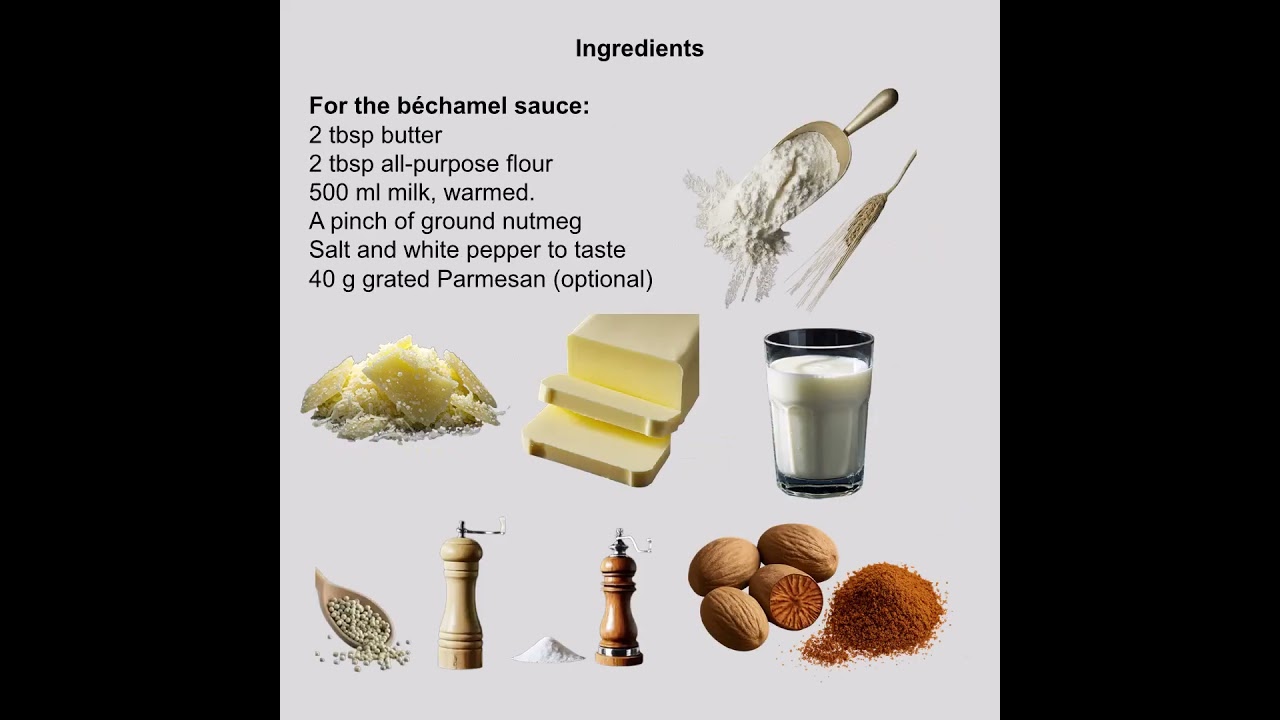 Ingredients

For the béchamel sauce:
2 tbsp butter
2 tbsp all-purpose flour
500 ml milk, warmed.
A pinch of ground nutmeg
Salt and white pepper to taste
40 g grated Parmesan (optional)