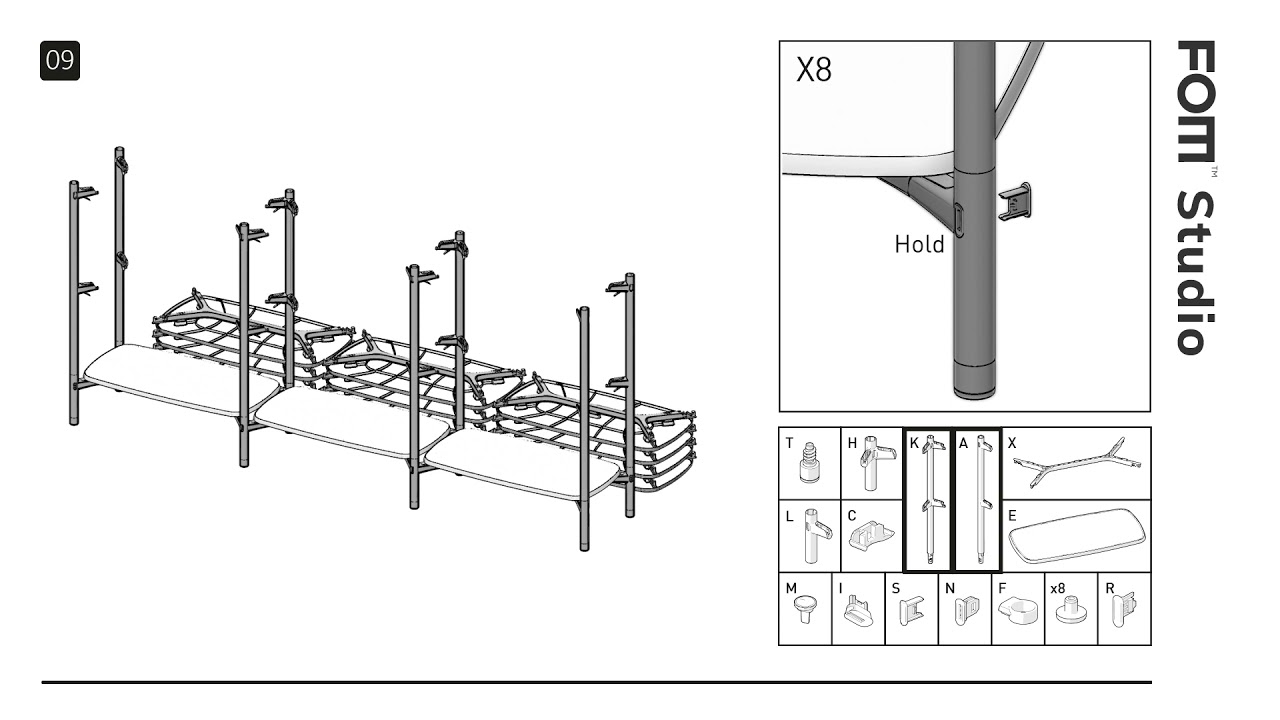 09

X8

Hold

FOM™ Studio

T
H
K
A
X
L
C
E
M
I
S
N
F
x8
R